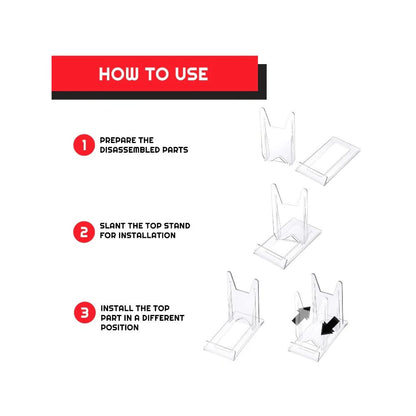 HOW TO USE

1 PREPARE THE DISASSEMBLED PARTS

2 SLANT THE TOP STAND FOR INSTALLATION

3 INSTALL THE TOP PART IN A DIFFERENT POSITION