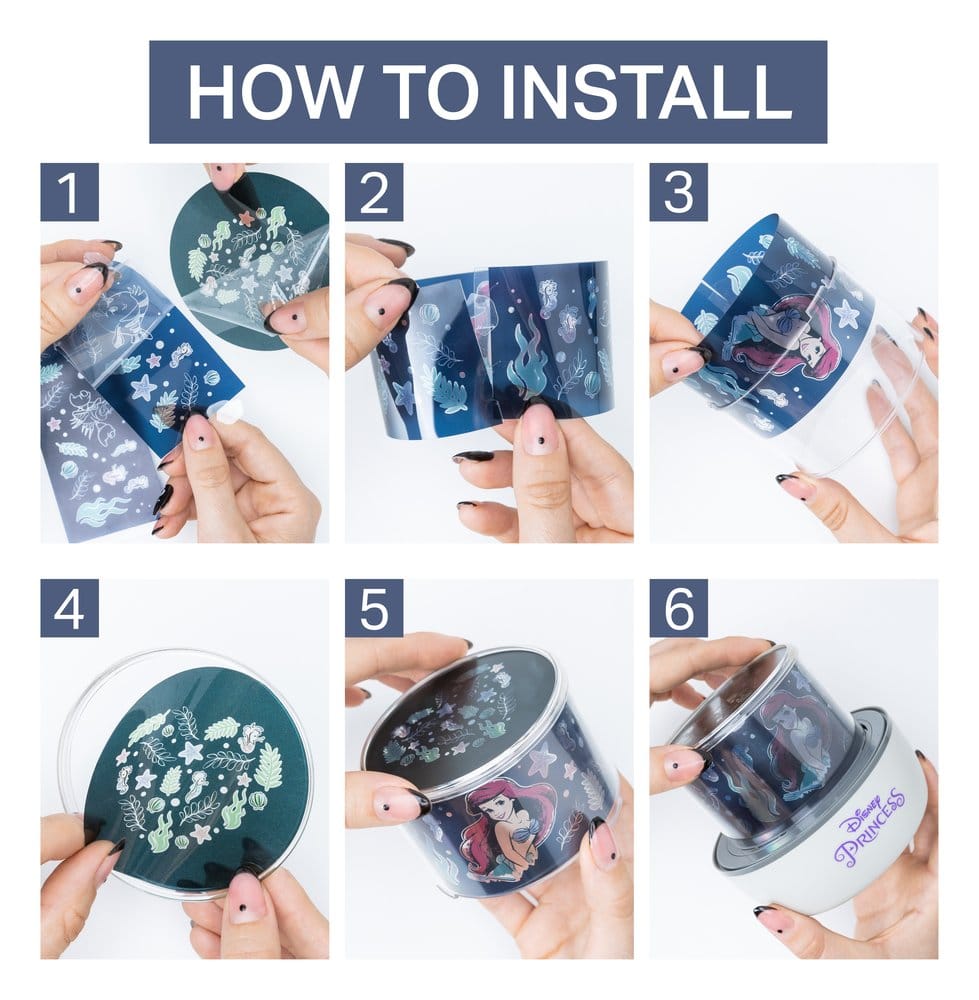 HOW TO INSTALL

1

2

3

4

5

6

Disney PRINCESS